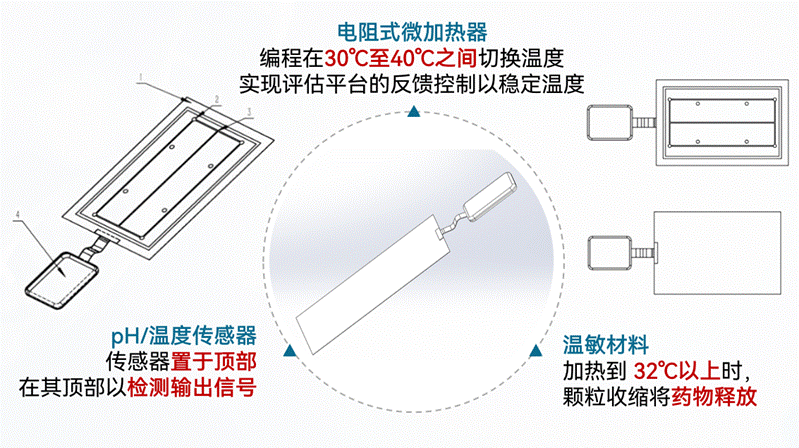 电阻式微加热器
编程在30℃至40℃之间切换温度
实现评估平台的反馈控制以稳定温度

1
2
3
4

pH/温度传感器
传感器置于顶部
在其顶部以检测输出信号

温敏材料
加热到 32℃以上时，
颗粒收缩将药物释放